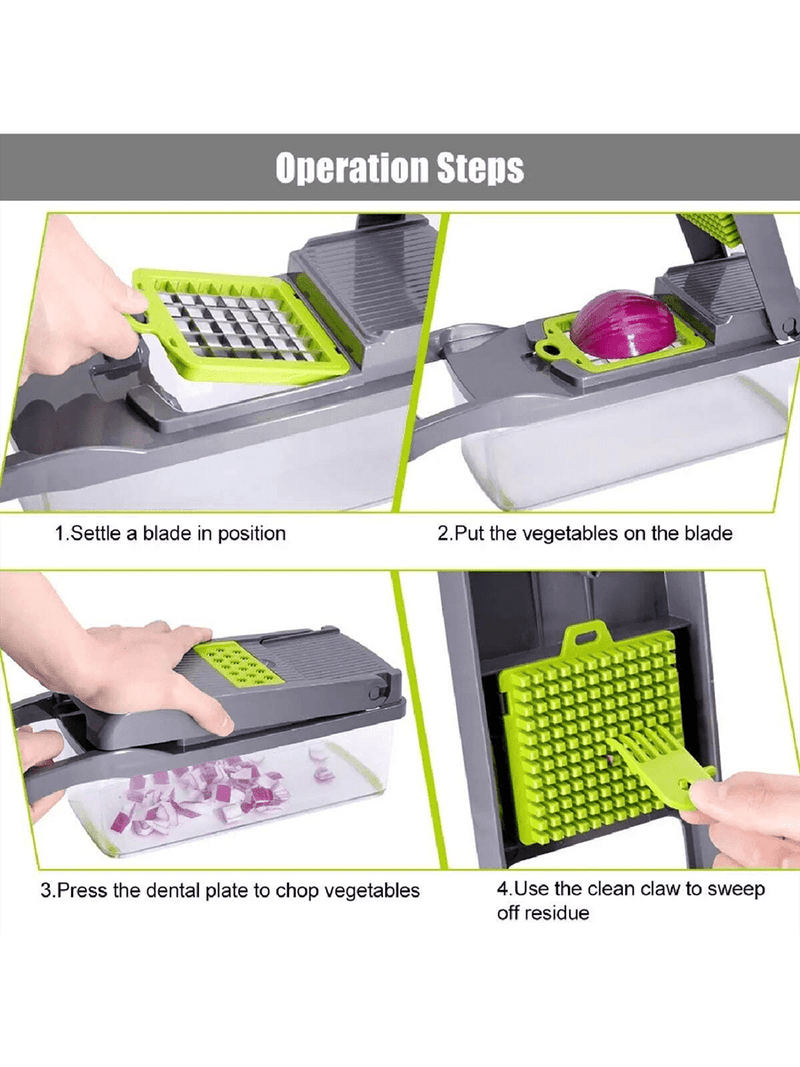 Operation Steps

1.Settle a blade in position

2.Put the vegetables on the blade

3.Press the dental plate to chop vegetables

4.Use the clean claw to sweep off residue