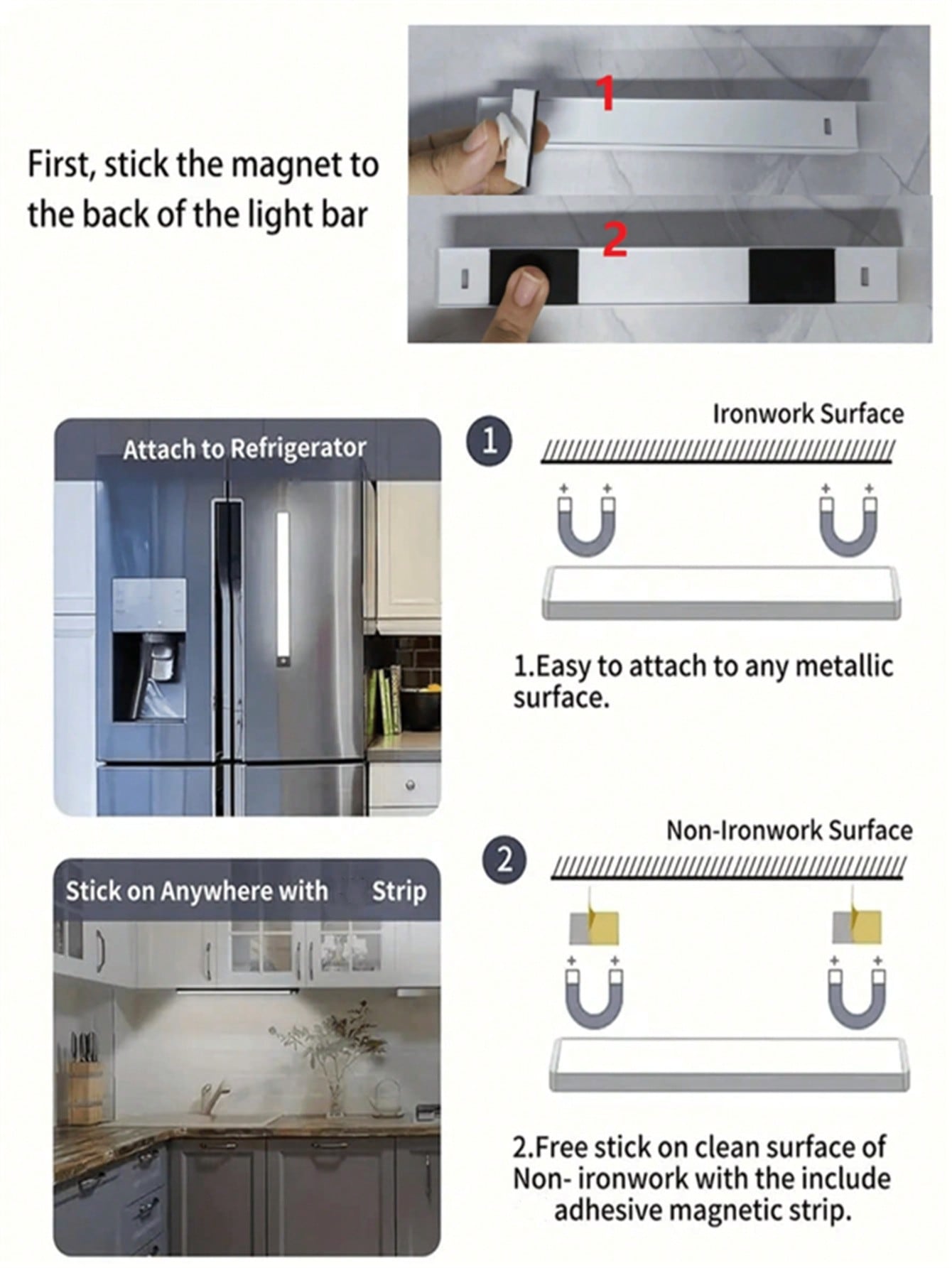 First, stick the magnet to the back of the light bar

1

2

Attach to Refrigerator

1

Ironwork Surface

1.Easy to attach to any metallic surface.

Stick on Anywhere with Strip

2

Non-Ironwork Surface

2.Free stick on clean surface of Non- ironwork with the include adhesive magnetic strip.