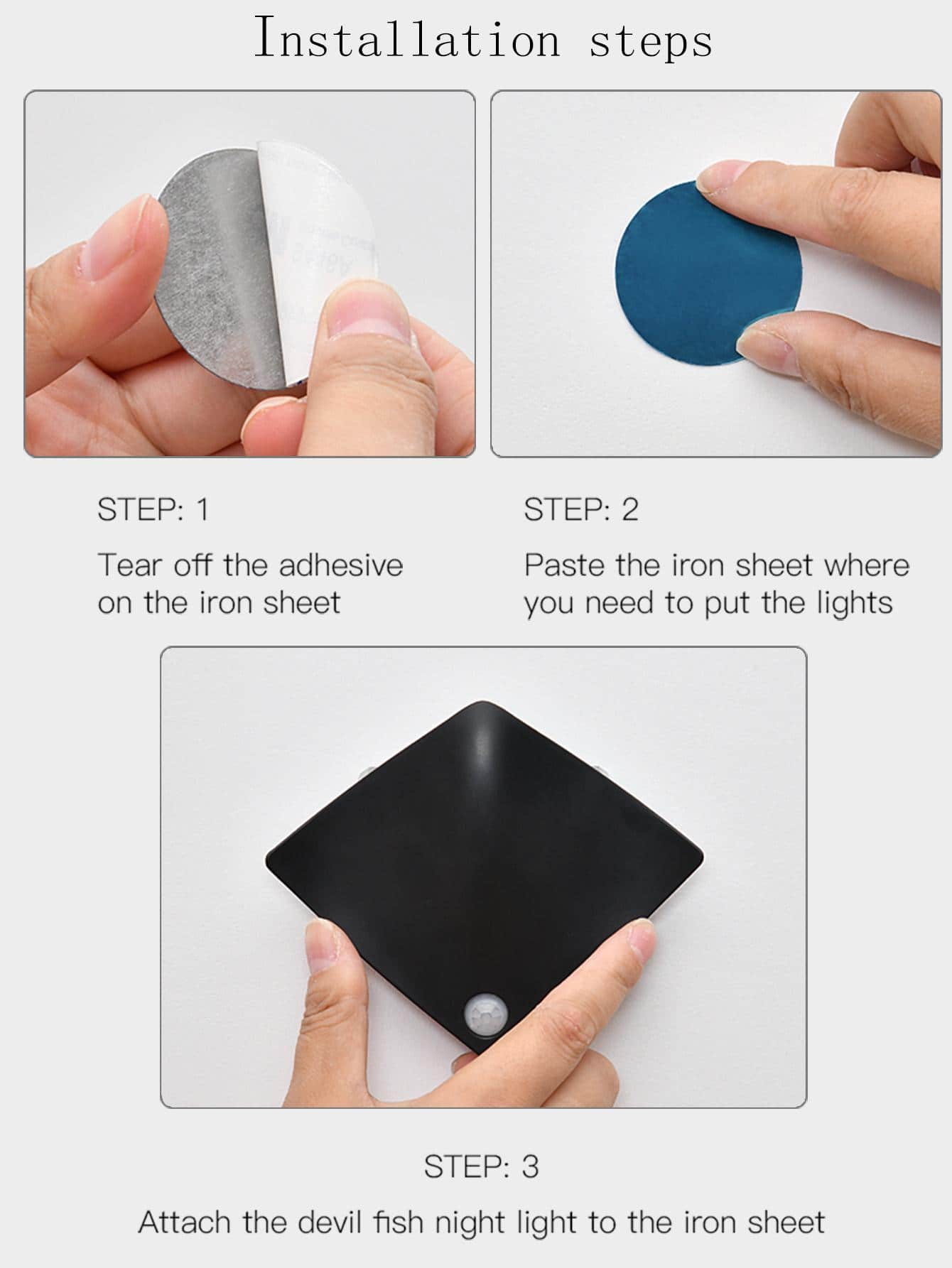 Installation steps

STEP: 1

Tear off the adhesive on the iron sheet

STEP: 2

Paste the iron sheet where you need to put the lights

STEP: 3

Attach the devil fish night light to the iron sheet